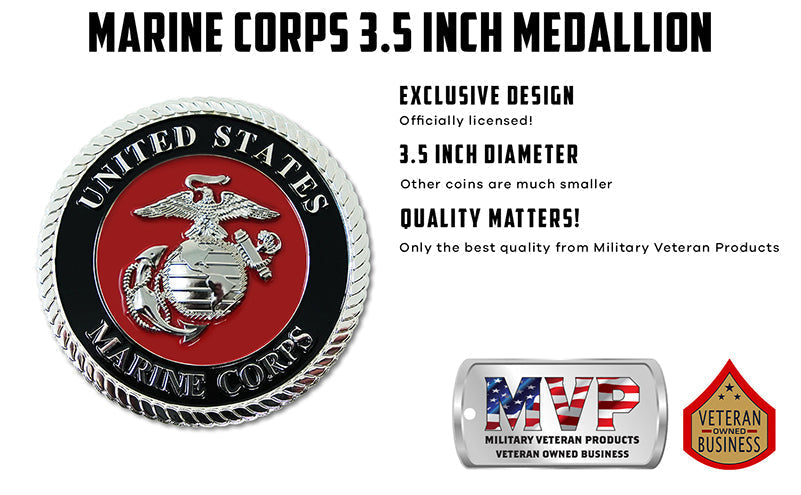 MARINE CORPS 3.5 INCH MEDALLION

UNITED STATES

MARINE CORPS

EXCLUSIVE DESIGN
Officially licensed!

3.5 INCH DIAMETER
Other coins are much smaller

QUALITY MATTERS!
Only the best quality from Military Veteran Products

MVP
MILITARY VETERAN PRODUCTS
VETERAN OWNED BUSINESS

VETERAN OWNED BUSINESS