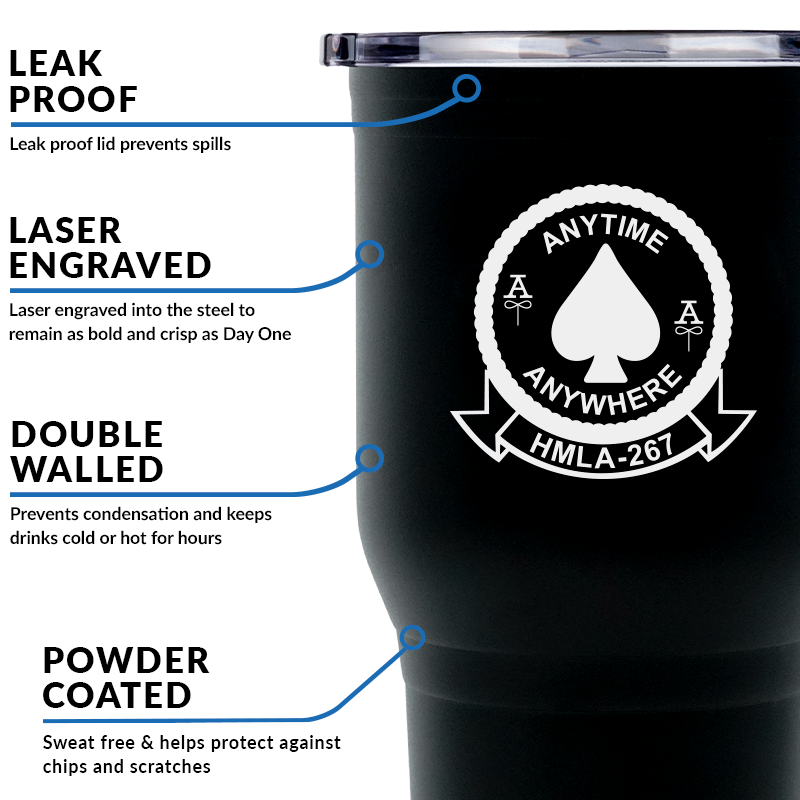 LEAK PROOF

Leak proof lid prevents spills

LASER ENGRAVED

Laser engraved into the steel to remain as bold and crisp as Day One

DOUBLE WALLED

Prevents condensation and keeps drinks cold or hot for hours

POWDER COATED

Sweat free & helps protect against chips and scratches

ANYTIME
A
A
ANYWHERE
HMLA-267