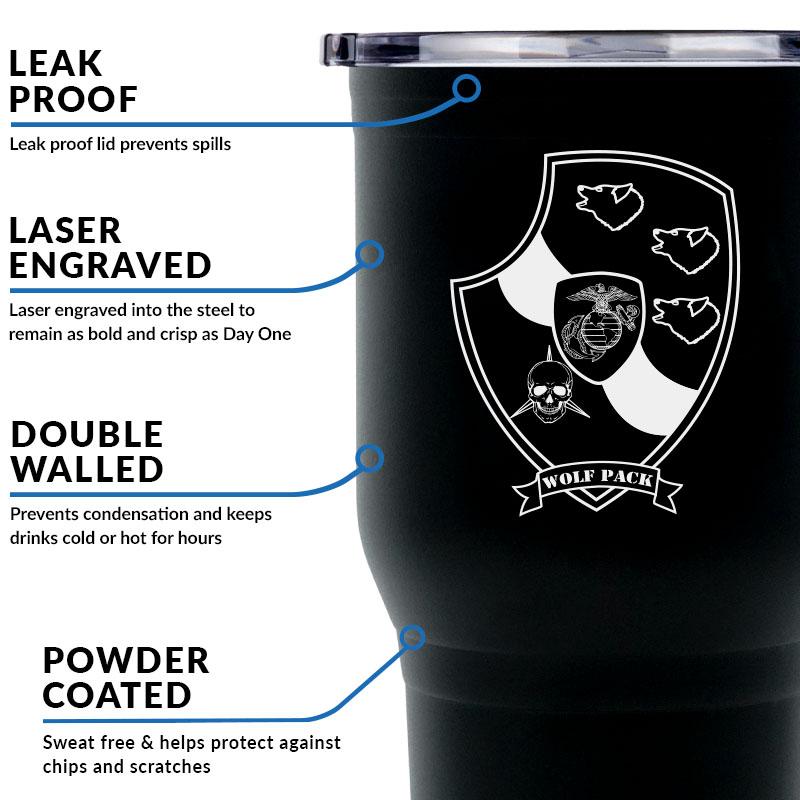 LEAK PROOF

Leak proof lid prevents spills

LASER ENGRAVED

Laser engraved into the steel to remain as bold and crisp as Day One

DOUBLE WALLED

Prevents condensation and keeps drinks cold or hot for hours

POWDER COATED

Sweat free & helps protect against chips and scratches

WOLF PACK