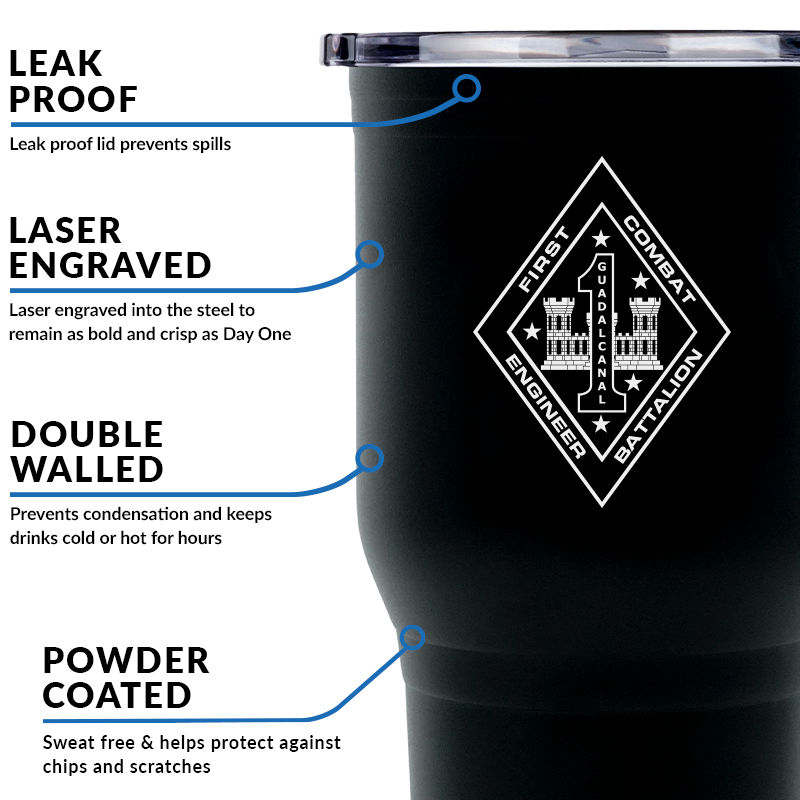 LEAK PROOF

Leak proof lid prevents spills

LASER ENGRAVED

Laser engraved into the steel to remain as bold and crisp as Day One

DOUBLE WALLED

Prevents condensation and keeps drinks cold or hot for hours

POWDER COATED

Sweat free & helps protect against chips and scratches

FIRST COMBAT ENGINEER BATTALION

1

GUADALCANAL