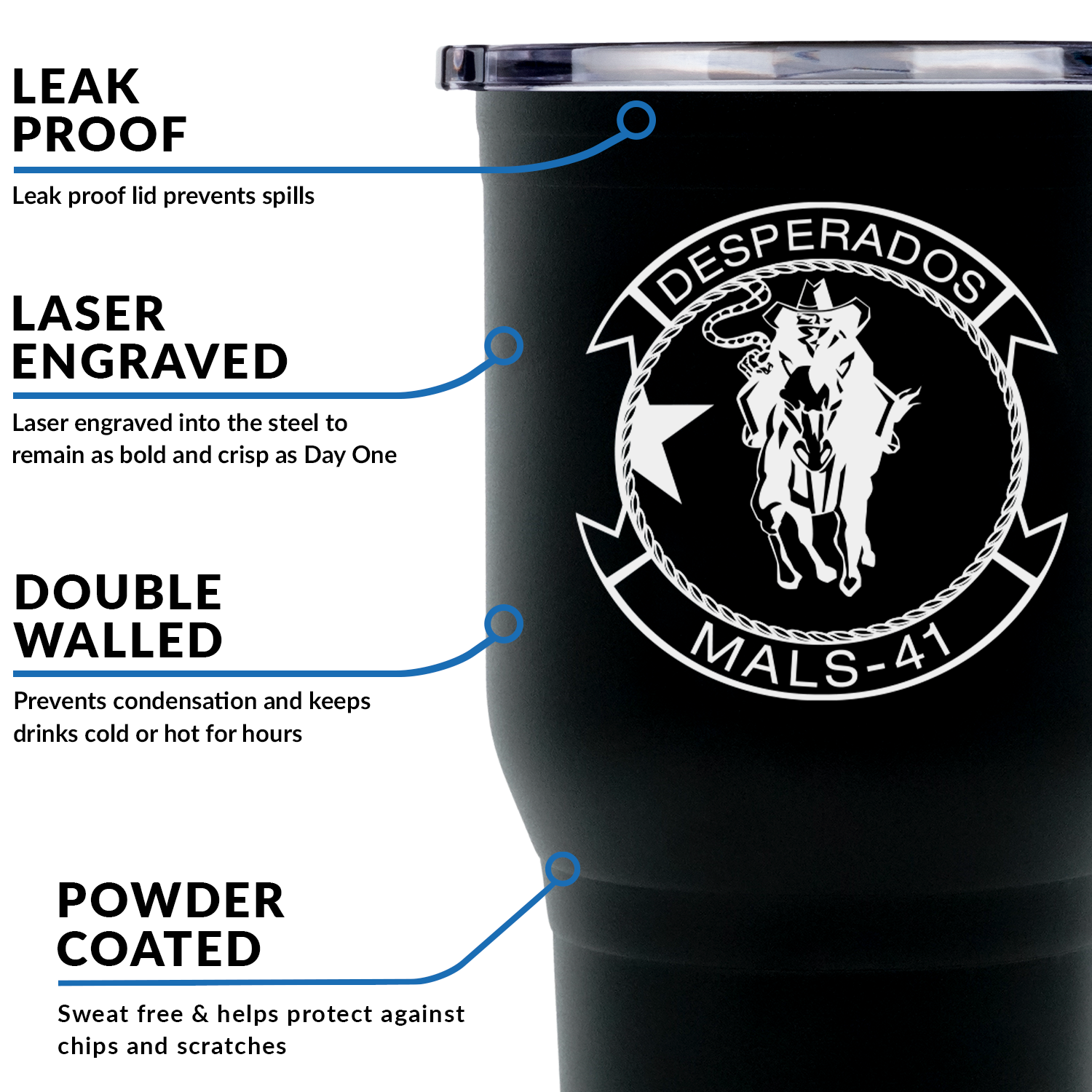 LEAK PROOF

Leak proof lid prevents spills

LASER ENGRAVED

Laser engraved into the steel to remain as bold and crisp as Day One

DOUBLE WALLED

Prevents condensation and keeps drinks cold or hot for hours

POWDER COATED

Sweat free & helps protect against chips and scratches

DESPERADOS

MALS-41