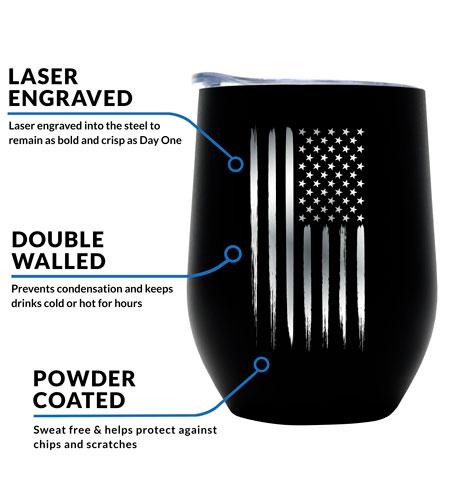 LASER ENGRAVED

Laser engraved into the steel to remain as bold and crisp as Day One

DOUBLE WALLED

Prevents condensation and keeps drinks cold or hot for hours

POWDER COATED

Sweat free & helps protect against chips and scratches