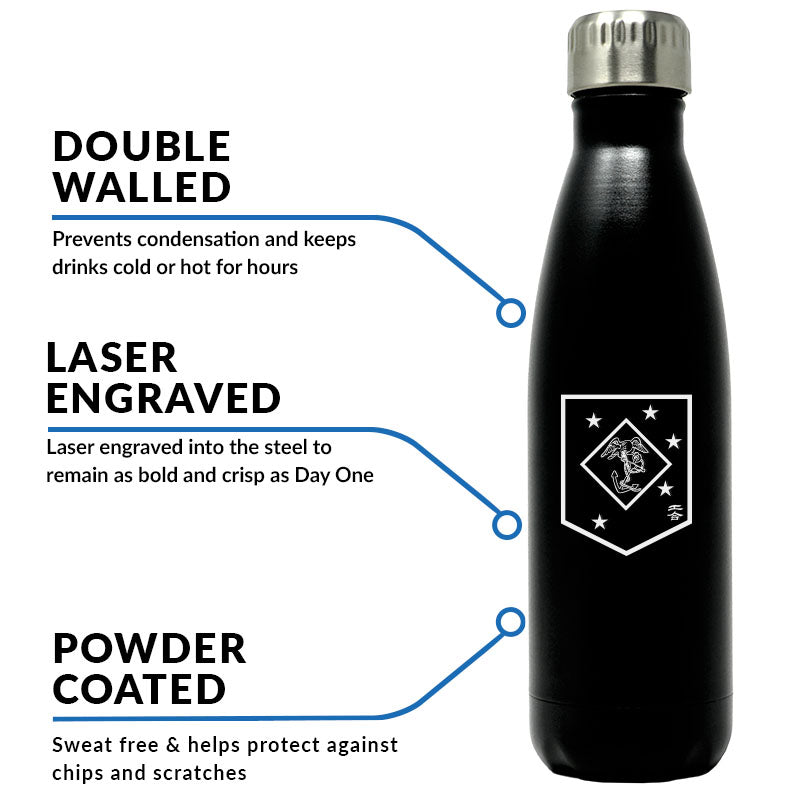 DOUBLE WALLED

Prevents condensation and keeps drinks cold or hot for hours

LASER ENGRAVED

Laser engraved into the steel to remain as bold and crisp as Day One

POWDER COATED

Sweat free & helps protect against chips and scratches

工合