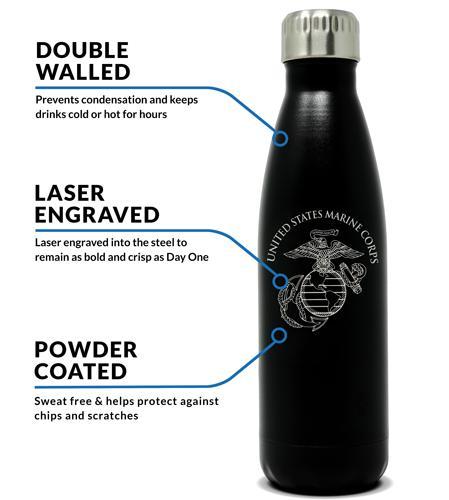 DOUBLE WALLED

Prevents condensation and keeps drinks cold or hot for hours

LASER ENGRAVED

Laser engraved into the steel to remain as bold and crisp as Day One

POWDER COATED

Sweat free & helps protect against chips and scratches

UNITED STATES MARINE CORPS