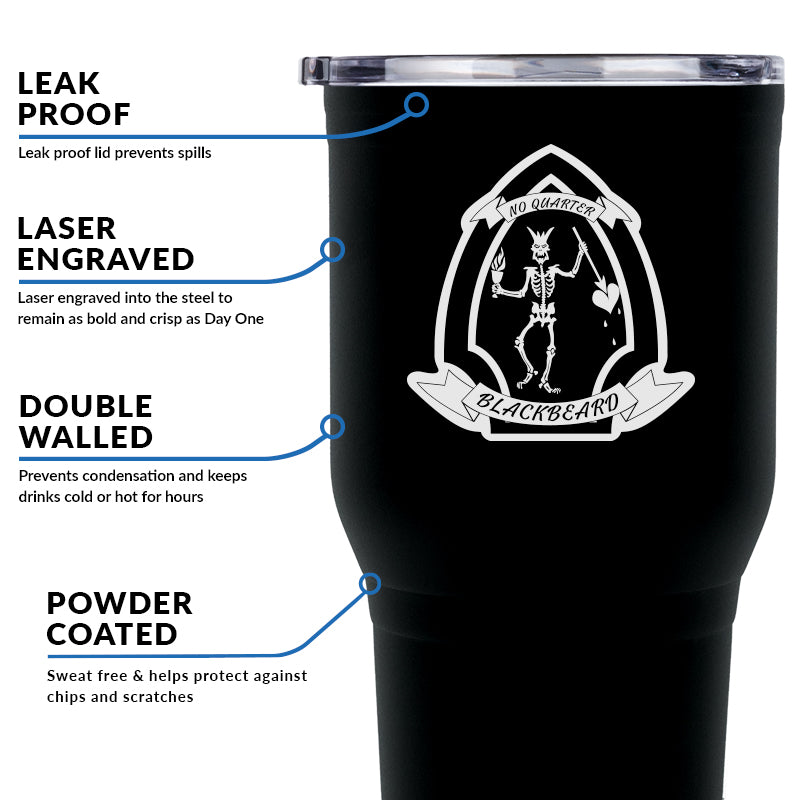 LEAK PROOF

Leak proof lid prevents spills

LASER ENGRAVED

Laser engraved into the steel to remain as bold and crisp as Day One

DOUBLE WALLED

Prevents condensation and keeps drinks cold or hot for hours

POWDER COATED

Sweat free & helps protect against chips and scratches

NO QUARTER

BLACKBEARD