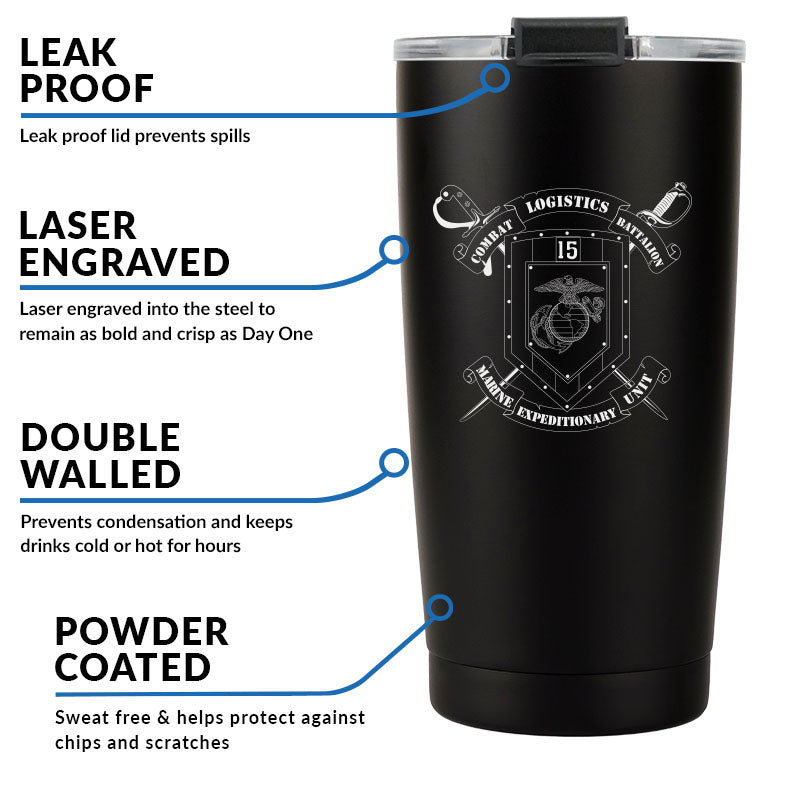 LEAK PROOF

Leak proof lid prevents spills

LASER ENGRAVED

Laser engraved into the steel to remain as bold and crisp as Day One

DOUBLE WALLED

Prevents condensation and keeps drinks cold or hot for hours

POWDER COATED

Sweat free & helps protect against chips and scratches

COMBAT LOGISTICS BATTALION

15

MARINE EXPEDITIONARY UNIT