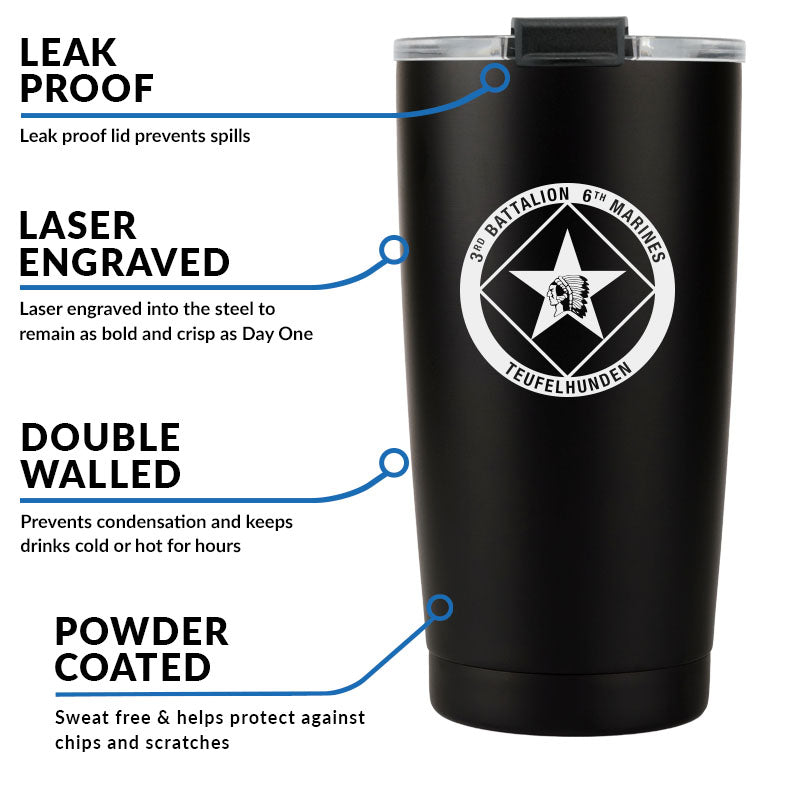 LEAK PROOF

Leak proof lid prevents spills

LASER ENGRAVED

Laser engraved into the steel to remain as bold and crisp as Day One

DOUBLE WALLED

Prevents condensation and keeps drinks cold or hot for hours

POWDER COATED

Sweat free & helps protect against chips and scratches

3RD BATTALION 6TH MARINES

TEUFELHUNDEN