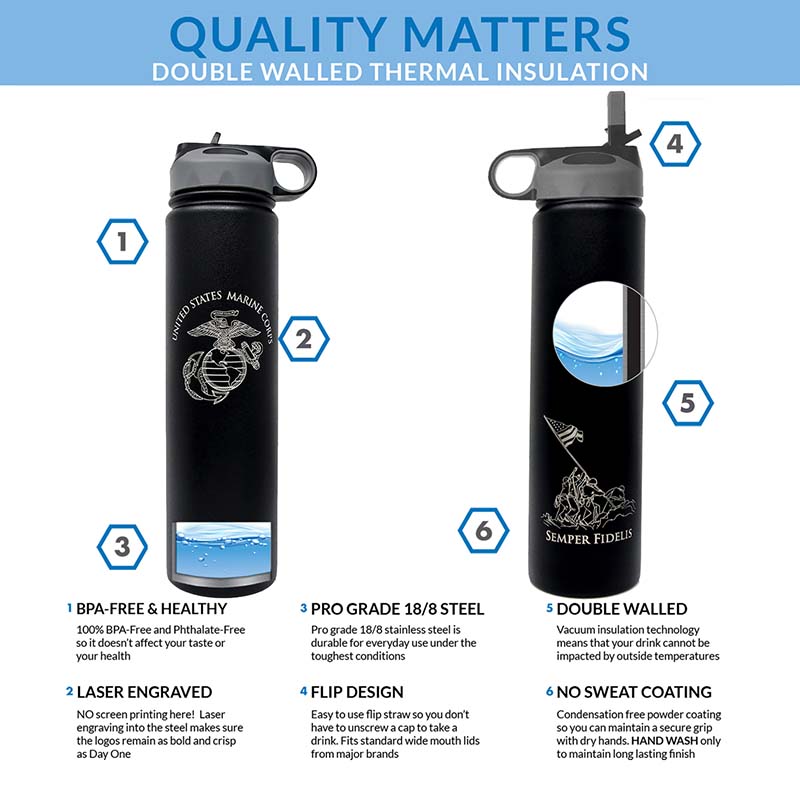 QUALITY MATTERS
DOUBLE WALLED THERMAL INSULATION

1

UNITED STATES MARINE CORPS

2

3

4

5

6

SEMPER FIDELIS

1 BPA-FREE & HEALTHY
100% BPA-Free and Phthalate-Free so it doesn't affect your taste or your health

2 LASER ENGRAVED
NO screen printing here! Laser engraving into the steel makes sure the logos remain as bold and crisp as Day One

3 PRO GRADE 18/8 STEEL
Pro grade 18/8 stainless steel is durable for everyday use under the toughest conditions

4 FLIP DESIGN
Easy to use flip straw so you don't have to unscrew a cap to take a drink. Fits standard wide mouth lids from major brands

5 DOUBLE WALLED
Vacuum insulation technology means that your drink cannot be impacted by outside temperatures

6 NO SWEAT COATING
Condensation free powder coating so you can maintain a secure grip with dry hands. HAND WASH only to maintain long lasting finish