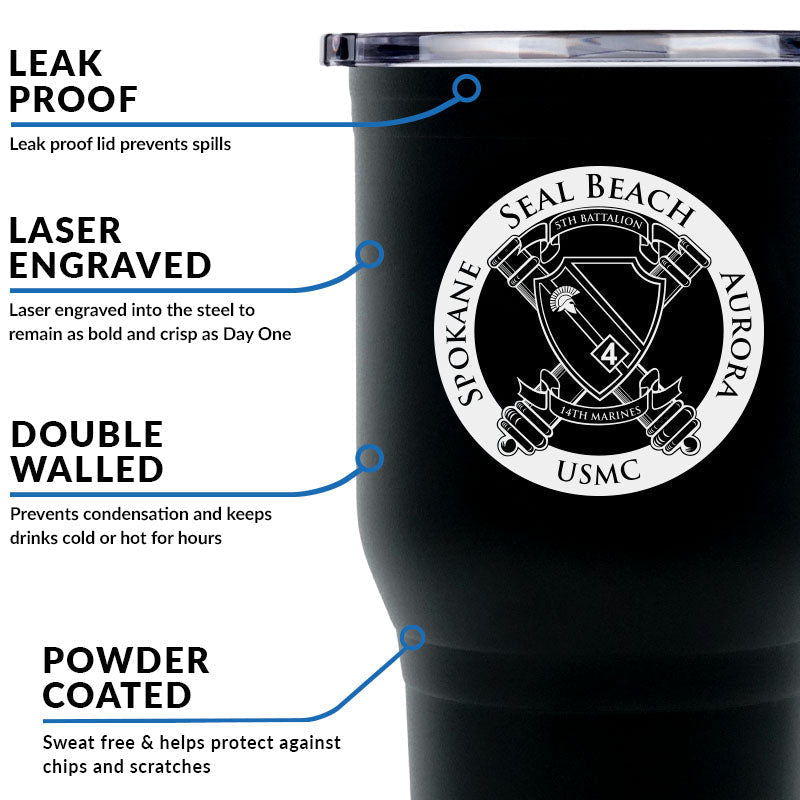 LEAK PROOF

Leak proof lid prevents spills

LASER ENGRAVED

Laser engraved into the steel to remain as bold and crisp as Day One

DOUBLE WALLED

Prevents condensation and keeps drinks cold or hot for hours

POWDER COATED

Sweat free & helps protect against chips and scratches

SEAL BEACH
5TH BATTALION
SPOKANE
AURORA
4
14TH MARINES
USMC