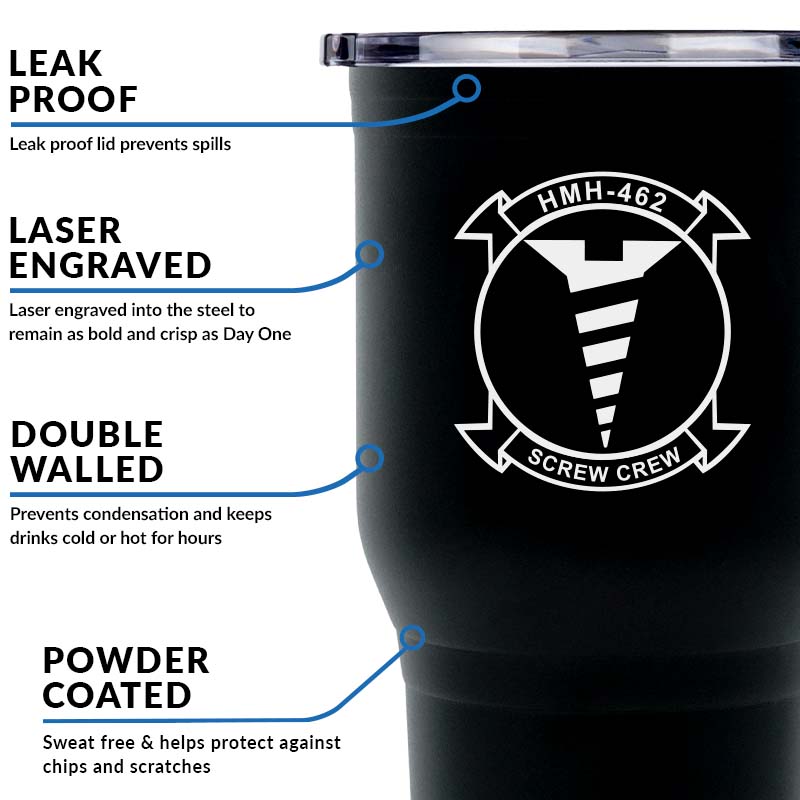 LEAK PROOF

Leak proof lid prevents spills

LASER ENGRAVED

Laser engraved into the steel to remain as bold and crisp as Day One

DOUBLE WALLED

Prevents condensation and keeps drinks cold or hot for hours

POWDER COATED

Sweat free & helps protect against chips and scratches

HMH-462

SCREW CREW