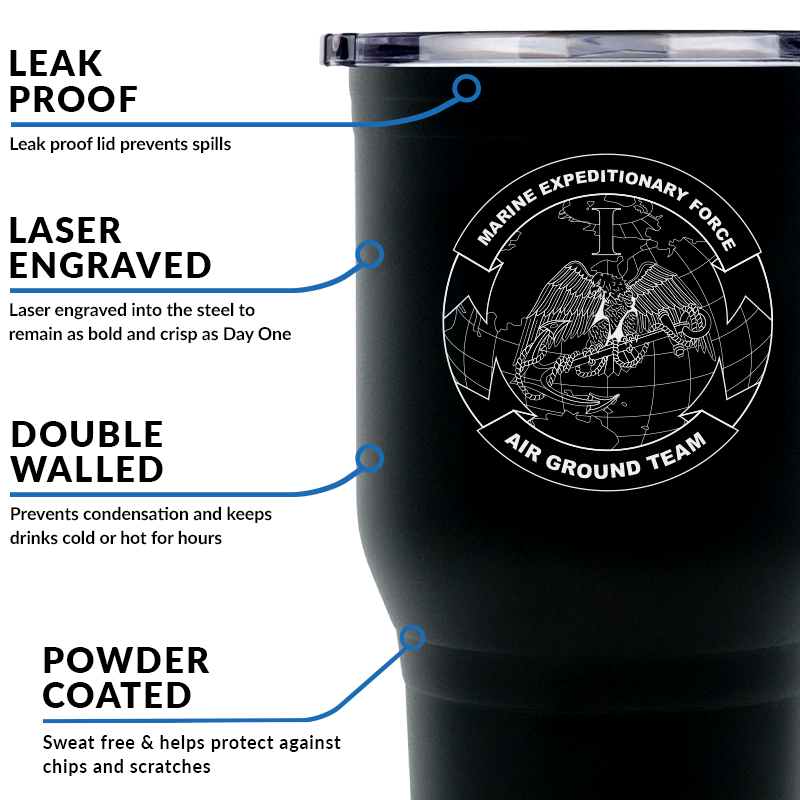 LEAK PROOF

Leak proof lid prevents spills

LASER ENGRAVED

Laser engraved into the steel to remain as bold and crisp as Day One

DOUBLE WALLED

Prevents condensation and keeps drinks cold or hot for hours

POWDER COATED

Sweat free & helps protect against chips and scratches

MARINE EXPEDITIONARY FORCE

I

AIR GROUND TEAM