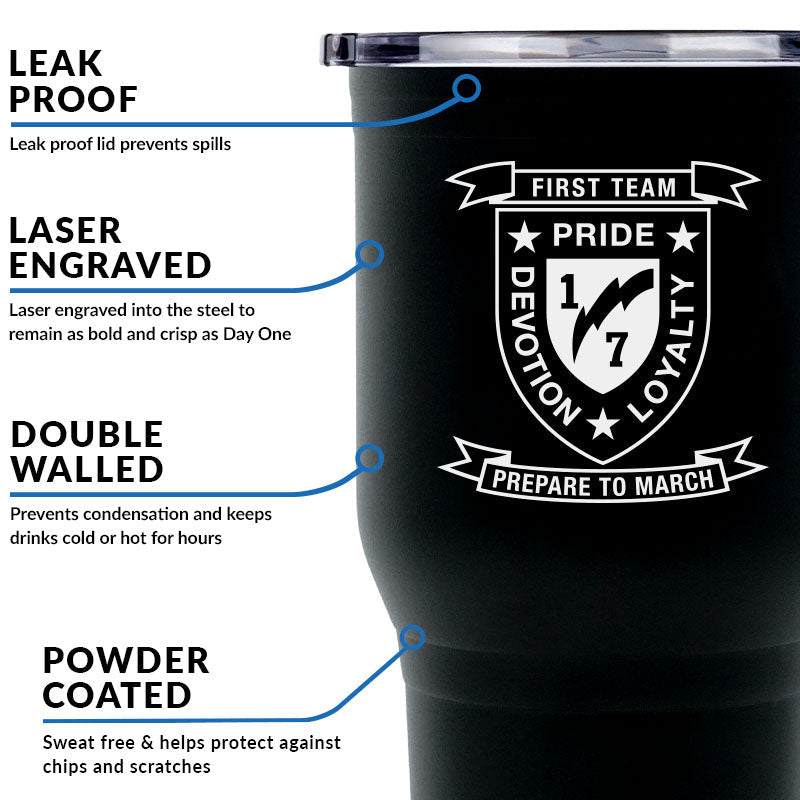 LEAK PROOF

Leak proof lid prevents spills

LASER ENGRAVED

Laser engraved into the steel to remain as bold and crisp as Day One

DOUBLE WALLED

Prevents condensation and keeps drinks cold or hot for hours

POWDER COATED

Sweat free & helps protect against chips and scratches

FIRST TEAM

PRIDE

DEVOTION

LOYALTY

1

7

PREPARE TO MARCH