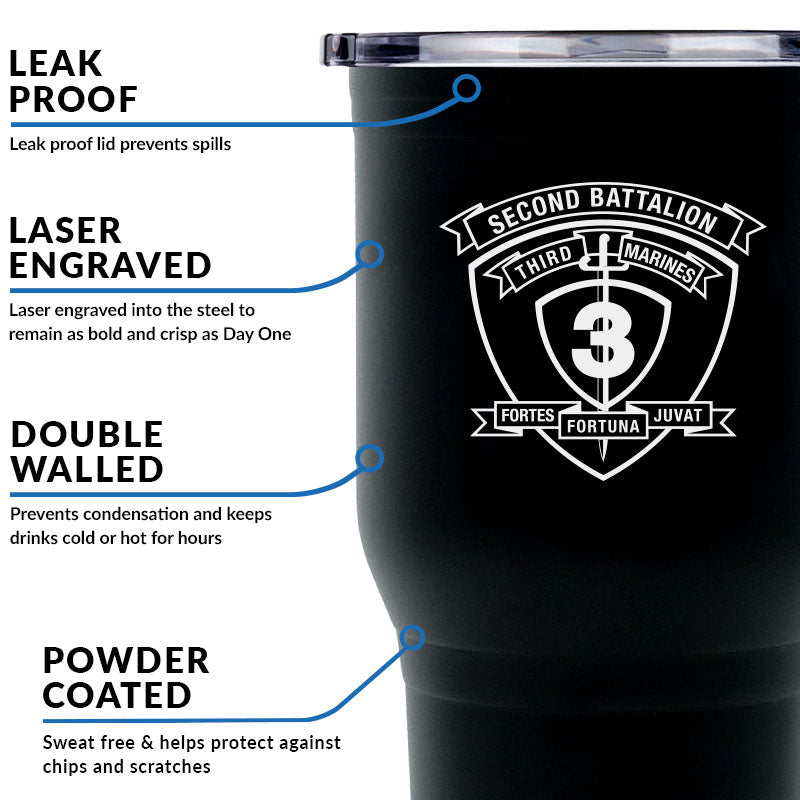 LEAK PROOF

Leak proof lid prevents spills

LASER ENGRAVED

Laser engraved into the steel to remain as bold and crisp as Day One

DOUBLE WALLED

Prevents condensation and keeps drinks cold or hot for hours

POWDER COATED

Sweat free & helps protect against chips and scratches

SECOND BATTALION
THIRD MARINES
3
FORTES FORTUNA JUVAT