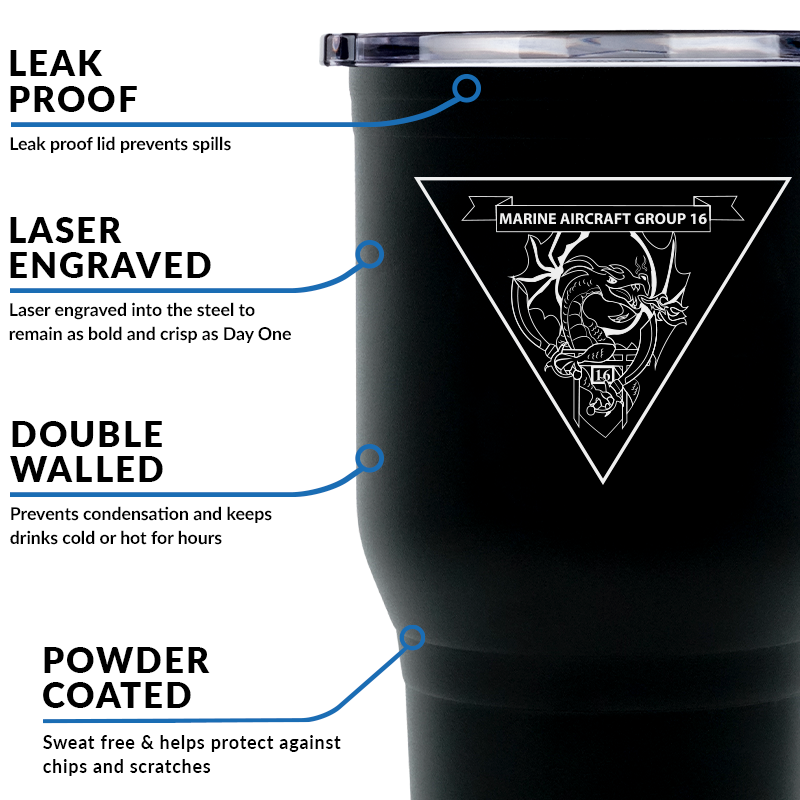 LEAK PROOF

Leak proof lid prevents spills

LASER ENGRAVED

Laser engraved into the steel to remain as bold and crisp as Day One

DOUBLE WALLED

Prevents condensation and keeps drinks cold or hot for hours

POWDER COATED

Sweat free & helps protect against chips and scratches

MARINE AIRCRAFT GROUP 16

16