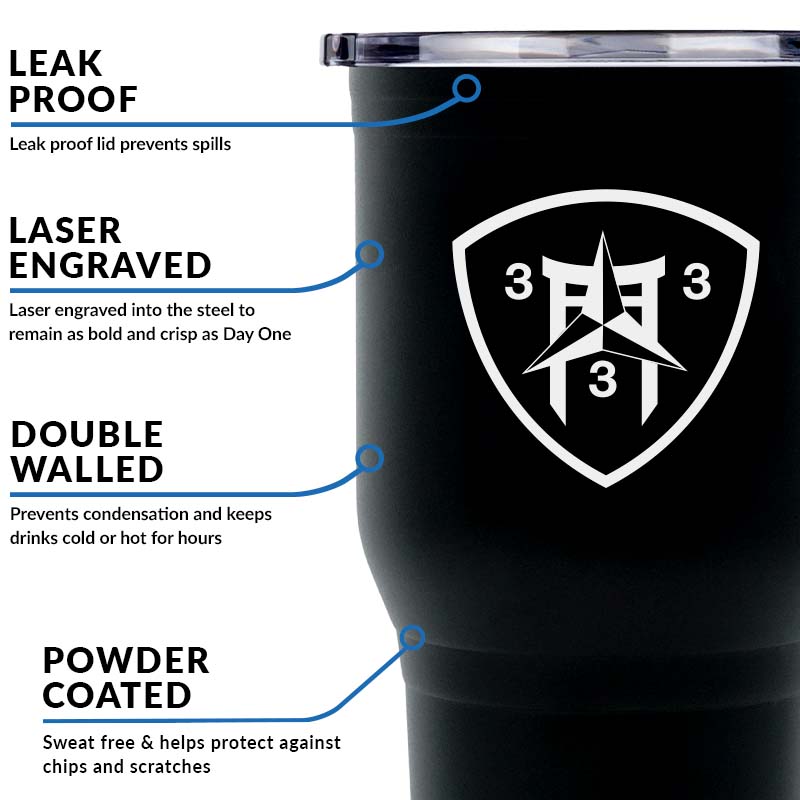 LEAK PROOF

Leak proof lid prevents spills

LASER ENGRAVED

Laser engraved into the steel to remain as bold and crisp as Day One

DOUBLE WALLED

Prevents condensation and keeps drinks cold or hot for hours

POWDER COATED

Sweat free & helps protect against chips and scratches

3 3 3