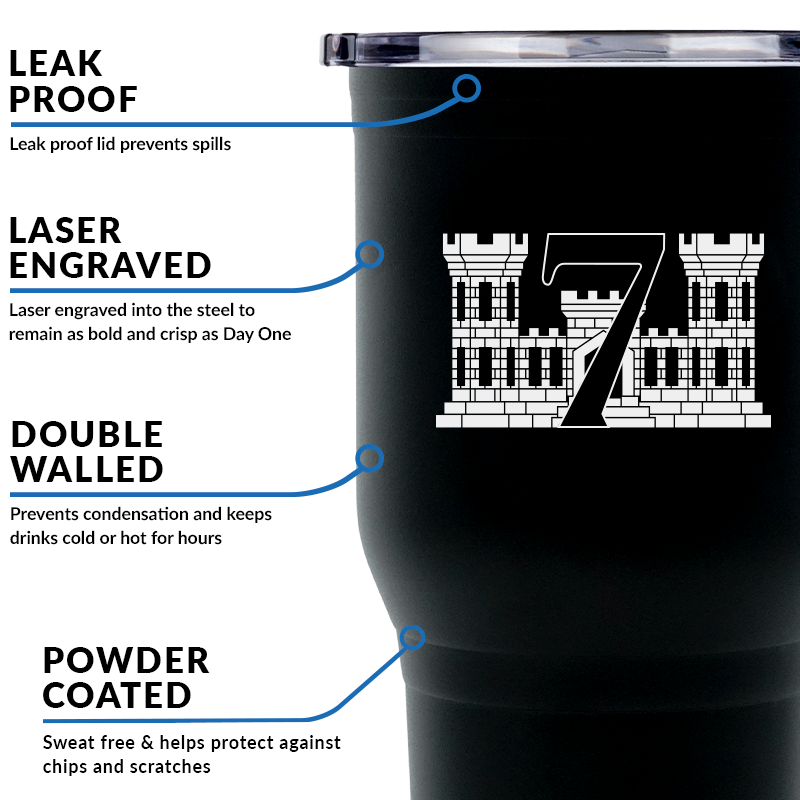 LEAK PROOF

Leak proof lid prevents spills

LASER ENGRAVED

Laser engraved into the steel to remain as bold and crisp as Day One

DOUBLE WALLED

Prevents condensation and keeps drinks cold or hot for hours

POWDER COATED

Sweat free & helps protect against chips and scratches

7