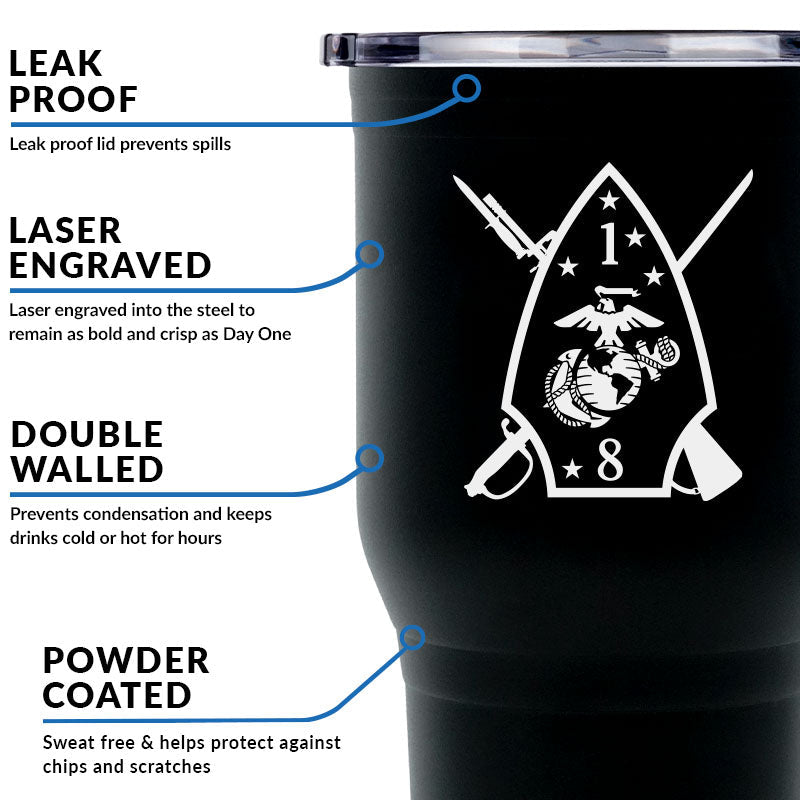 LEAK PROOF

Leak proof lid prevents spills

LASER ENGRAVED

Laser engraved into the steel to remain as bold and crisp as Day One

DOUBLE WALLED

Prevents condensation and keeps drinks cold or hot for hours

POWDER COATED

Sweat free & helps protect against chips and scratches

1

8