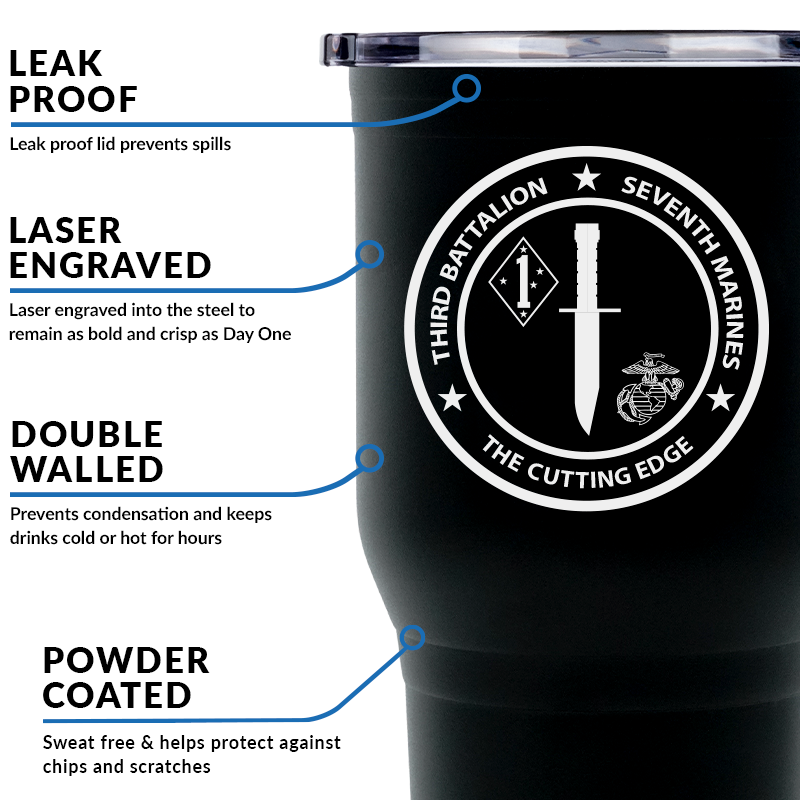 LEAK PROOF

Leak proof lid prevents spills

LASER ENGRAVED

Laser engraved into the steel to remain as bold and crisp as Day One

DOUBLE WALLED

Prevents condensation and keeps drinks cold or hot for hours

POWDER COATED

Sweat free & helps protect against chips and scratches

THIRD BATTALION SEVENTH MARINES

1

THE CUTTING EDGE