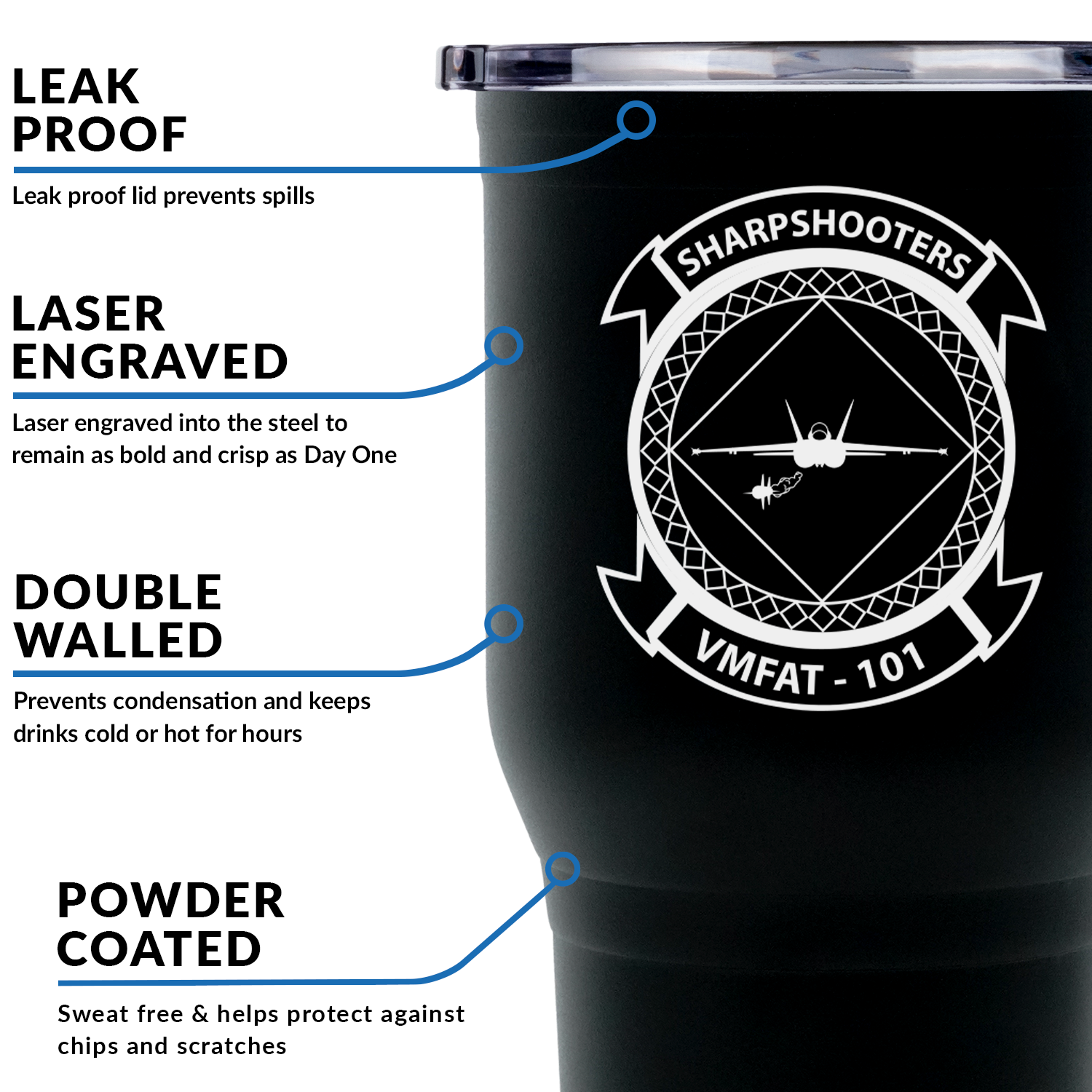 LEAK PROOF

Leak proof lid prevents spills

LASER ENGRAVED

Laser engraved into the steel to remain as bold and crisp as Day One

DOUBLE WALLED

Prevents condensation and keeps drinks cold or hot for hours

POWDER COATED

Sweat free & helps protect against chips and scratches

SHARPSHOOTERS

VMFAT - 101