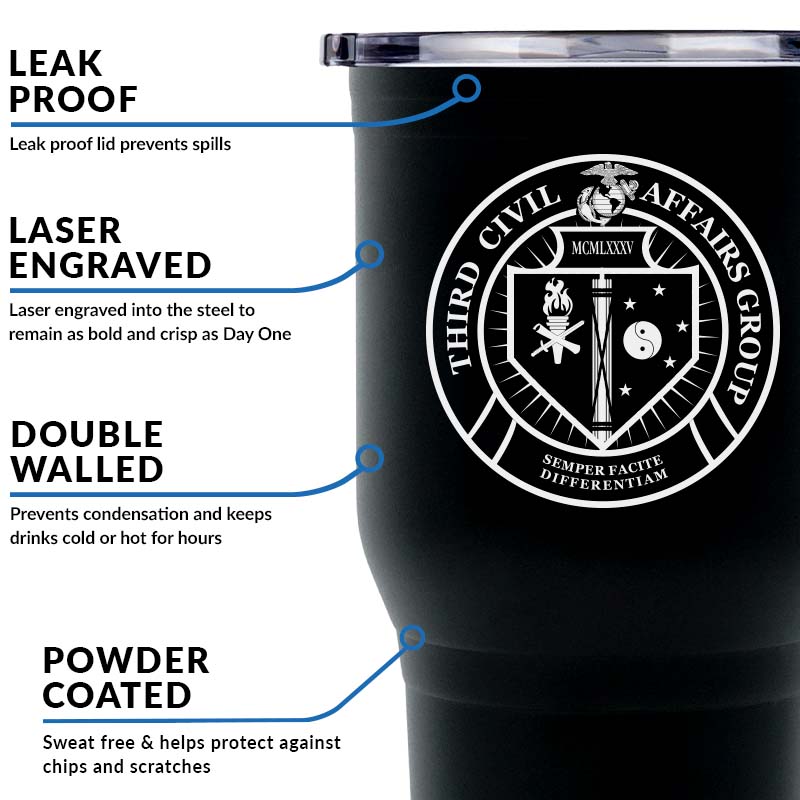 LEAK PROOF

Leak proof lid prevents spills

LASER ENGRAVED

Laser engraved into the steel to remain as bold and crisp as Day One

DOUBLE WALLED

Prevents condensation and keeps drinks cold or hot for hours

POWDER COATED

Sweat free & helps protect against chips and scratches

THIRD CIVIL AFFAIRS GROUP

MCMLXXXV

SEMPER FACITE DIFFERENTIAM