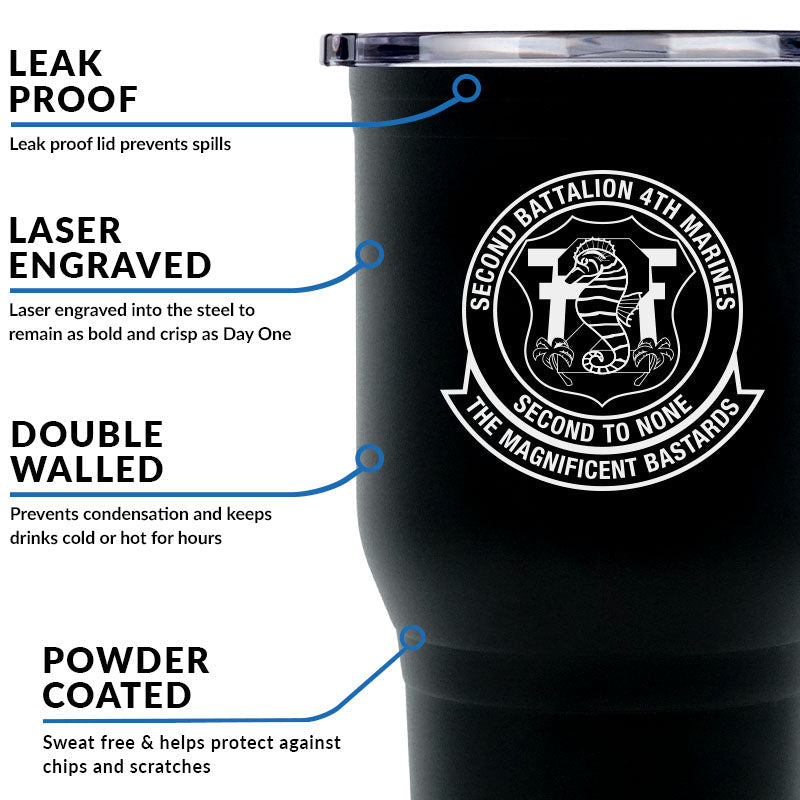 LEAK PROOF

Leak proof lid prevents spills

LASER ENGRAVED

Laser engraved into the steel to remain as bold and crisp as Day One

DOUBLE WALLED

Prevents condensation and keeps drinks cold or hot for hours

POWDER COATED

Sweat free & helps protect against chips and scratches

SECOND BATTALION 4TH MARINES

SECOND TO NONE

THE MAGNIFICENT BASTARDS