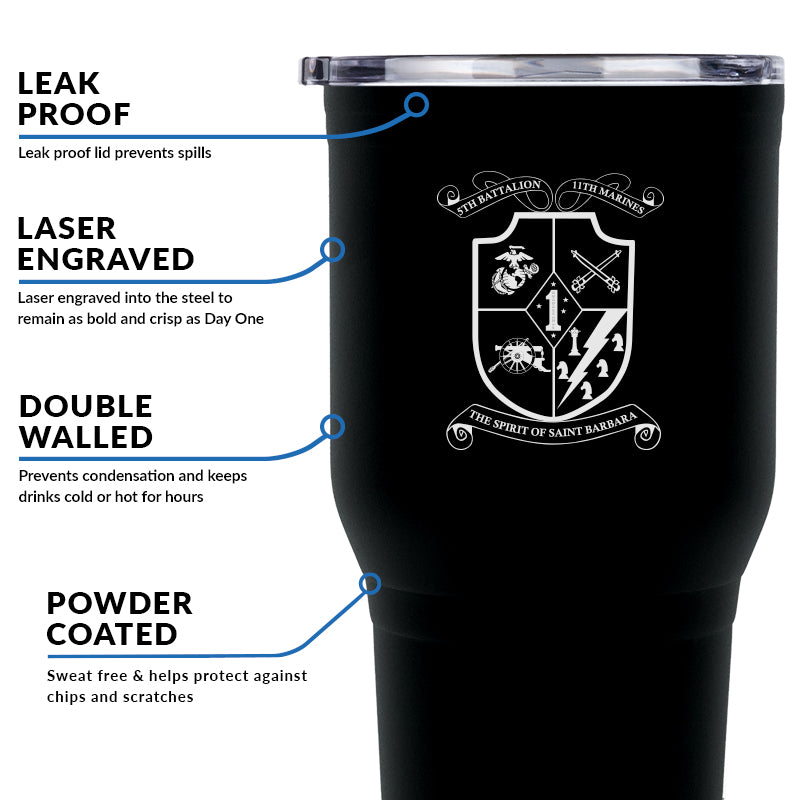 LEAK PROOF
Leak proof lid prevents spills

LASER ENGRAVED
Laser engraved into the steel to remain as bold and crisp as Day One

DOUBLE WALLED
Prevents condensation and keeps drinks cold or hot for hours

POWDER COATED
Sweat free & helps protect against chips and scratches

5TH BATTALION 11TH MARINES

1

THE SPIRIT OF SAINT BARBARA