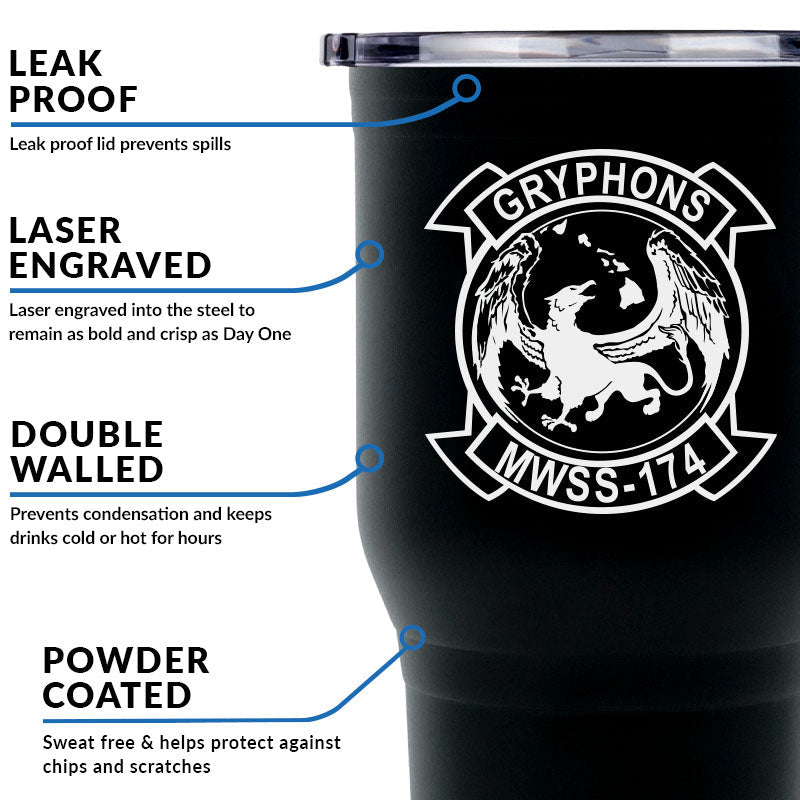 LEAK PROOF

Leak proof lid prevents spills

LASER ENGRAVED

Laser engraved into the steel to remain as bold and crisp as Day One

DOUBLE WALLED

Prevents condensation and keeps drinks cold or hot for hours

POWDER COATED

Sweat free & helps protect against chips and scratches

GRYPHONS

MWSS-174