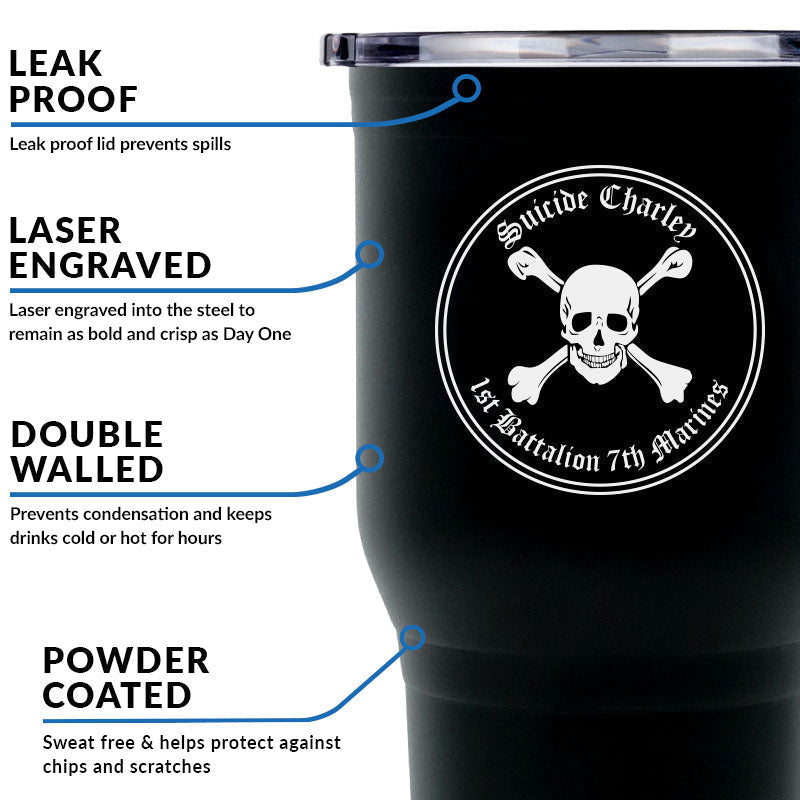 LEAK PROOF

Leak proof lid prevents spills

LASER ENGRAVED

Laser engraved into the steel to remain as bold and crisp as Day One

DOUBLE WALLED

Prevents condensation and keeps drinks cold or hot for hours

POWDER COATED

Sweat free & helps protect against chips and scratches

Suicide Charley

1st Battalion 7th Marines