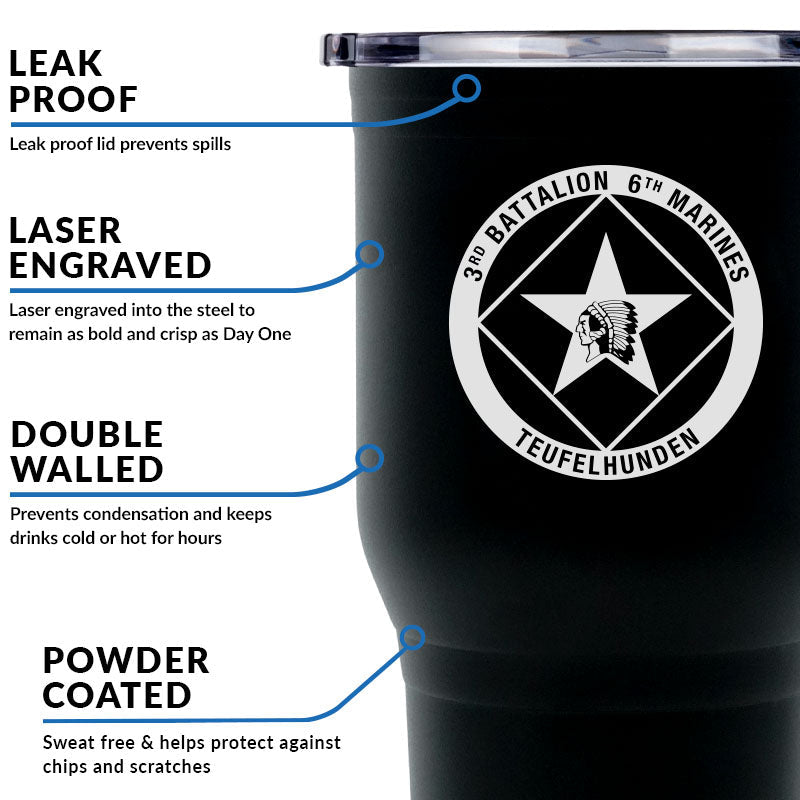 LEAK PROOF
Leak proof lid prevents spills

LASER ENGRAVED
Laser engraved into the steel to remain as bold and crisp as Day One

DOUBLE WALLED
Prevents condensation and keeps drinks cold or hot for hours

POWDER COATED
Sweat free & helps protect against chips and scratches

3RD BATTALION 6TH MARINES
TEUFELHUNDEN