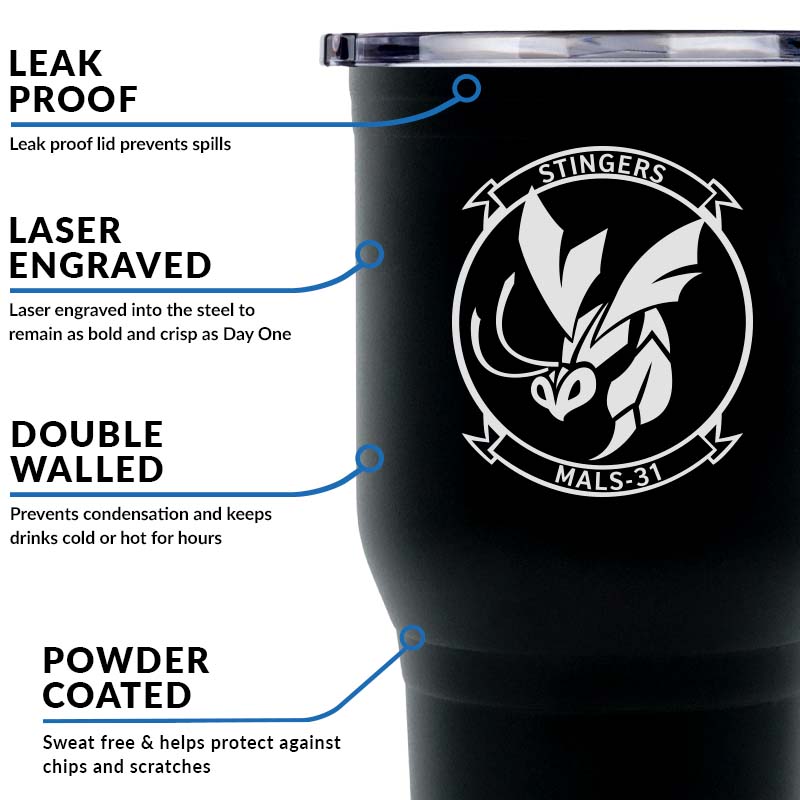 LEAK PROOF

Leak proof lid prevents spills

LASER ENGRAVED

Laser engraved into the steel to remain as bold and crisp as Day One

DOUBLE WALLED

Prevents condensation and keeps drinks cold or hot for hours

POWDER COATED

Sweat free & helps protect against chips and scratches

STINGERS

MALS-31