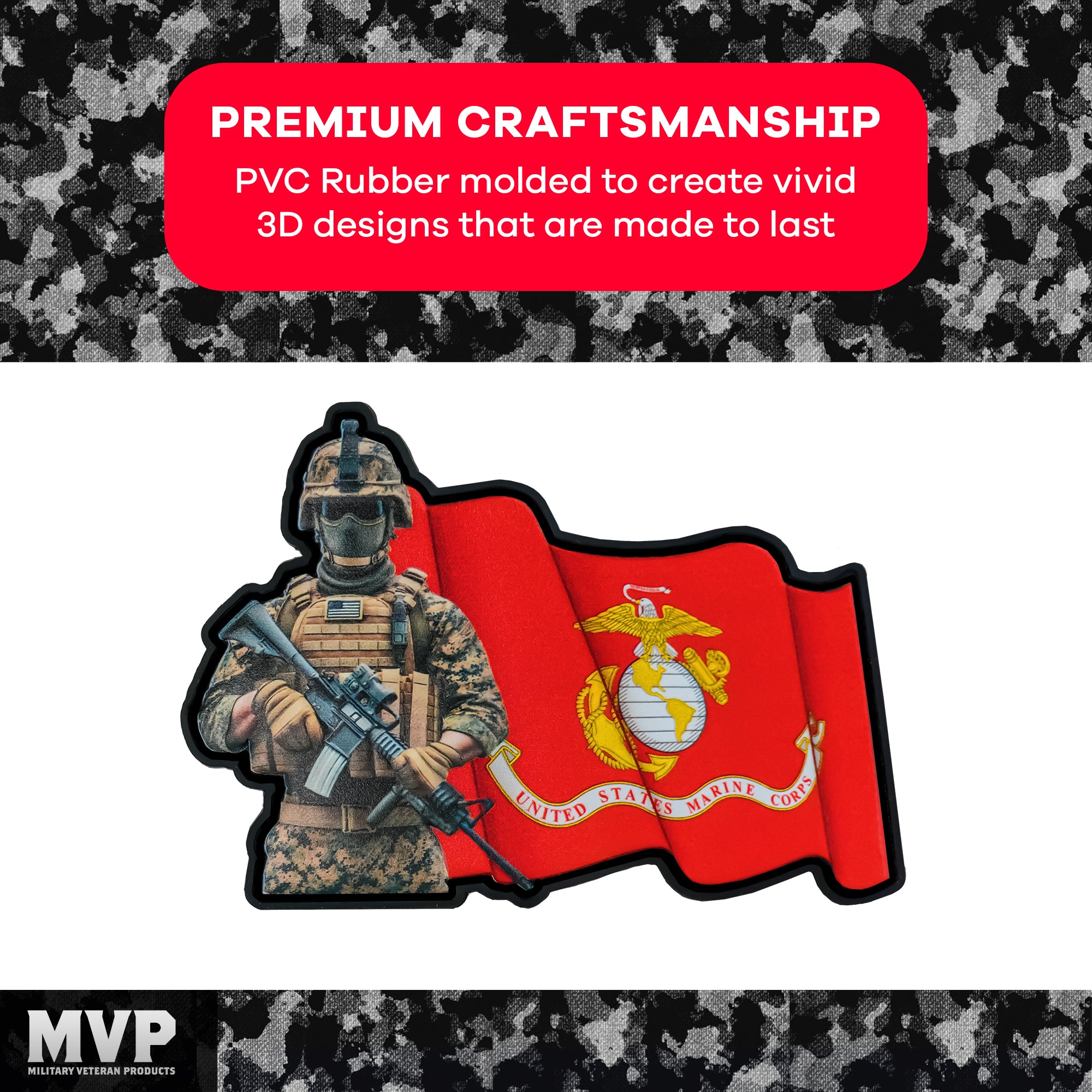 PREMIUM CRAFTSMANSHIP
PVC Rubber molded to create vivid 3D designs that are made to last

UNITED STATES MARINE CORPS

MVP
MILITARY VETERAN PRODUCTS